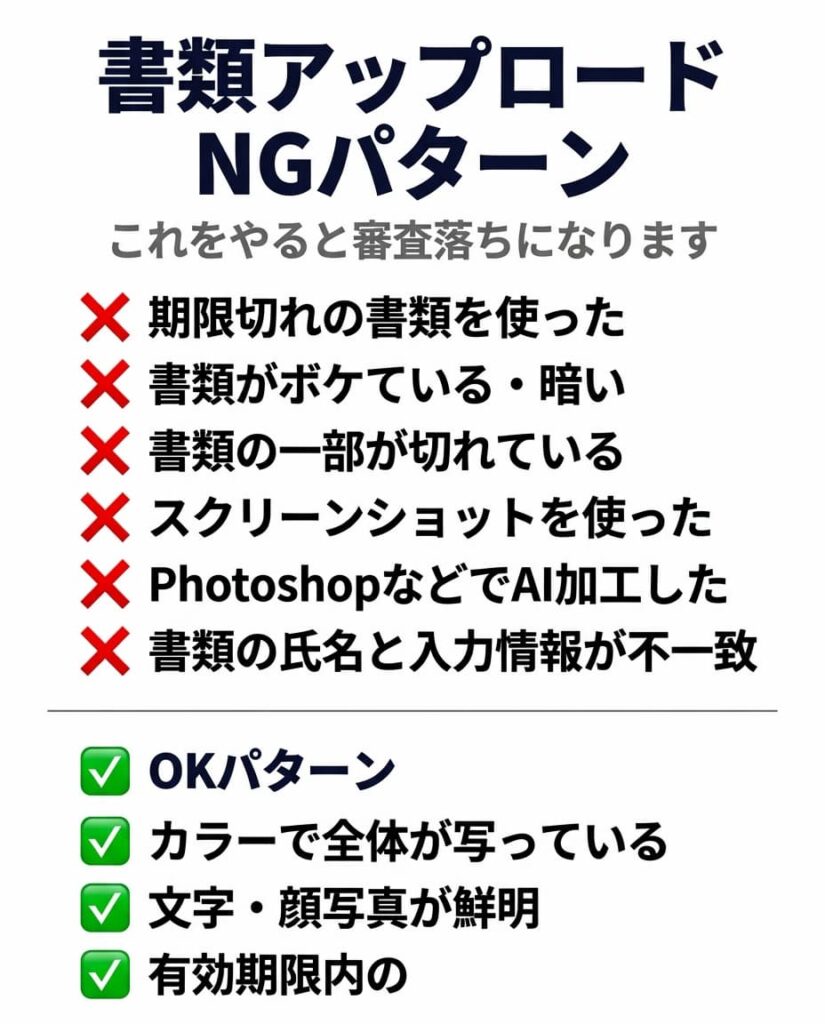 書類アップロード
NGパターン

これをやると審査落ちになります

❌ 期限切れの書類を使った
❌ 書類がボケている・暗い
❌ 書類の一部が切れている
❌ スクリーンショットを使った
❌ PhotoshopなどでAI加工した
❌ 書類の氏名と入力情報が不一致

✅ OKパターン
✅ カラーで全体が写っている
✅ 文字・顔写真が鮮明
✅ 有効期限内の