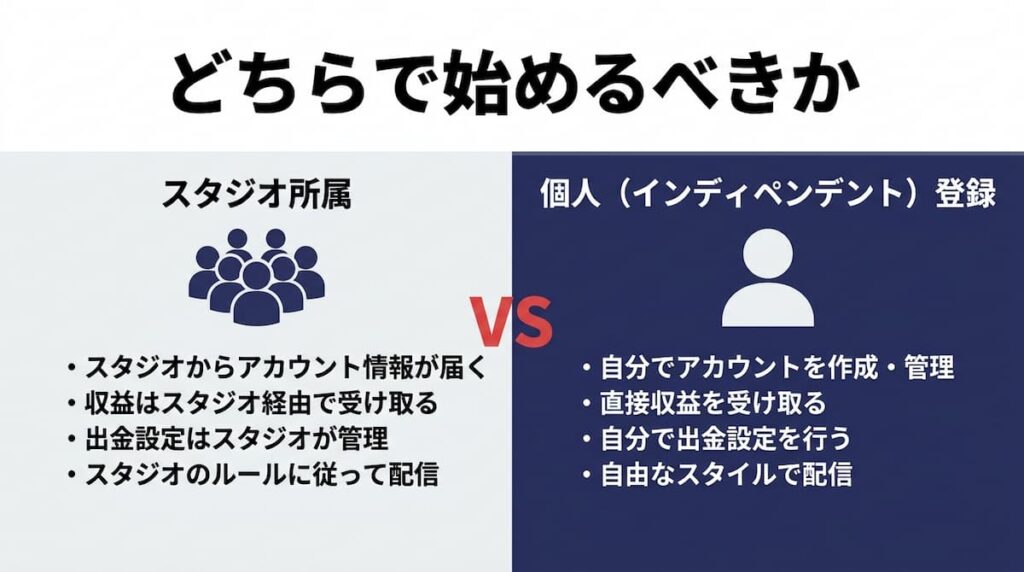 どちらで始めるべきか

スタジオ所属

・スタジオからアカウント情報が届く
・収益はスタジオ経由で受け取る
・出金設定はスタジオが管理
・スタジオのルールに従って配信

VS

個人（インディペンデント）登録

・自分でアカウントを作成・管理
・直接収益を受け取る
・自分で出金設定を行う
・自由なスタイルで配信